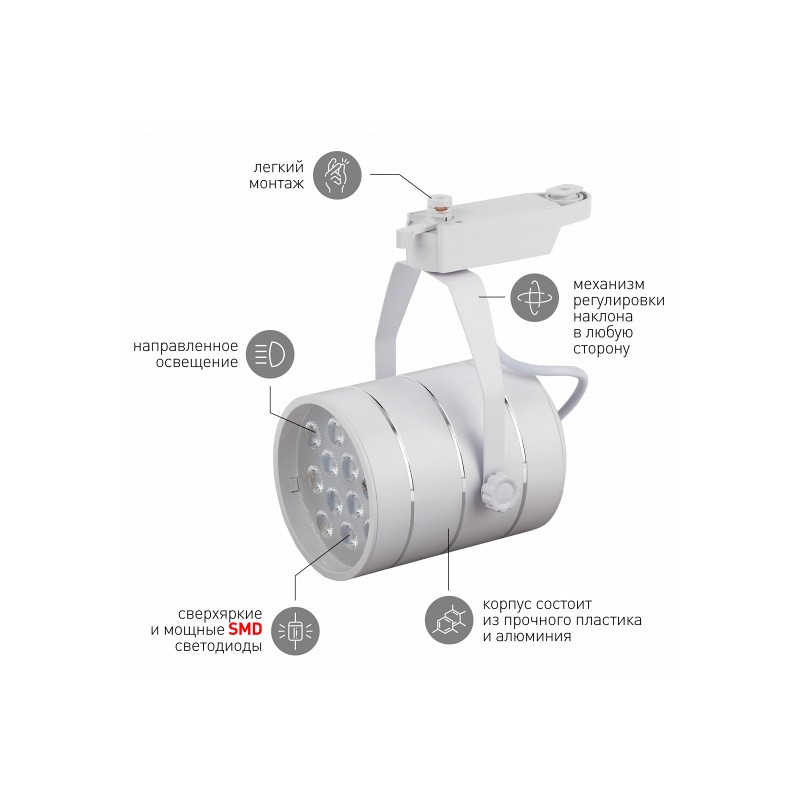 легкий монтаж

механизм регулировки наклона в любую сторону

направленное освещение

сверхяркие и мощные SMD светодиоды

корпус состоит из прочного пластика и алюминия