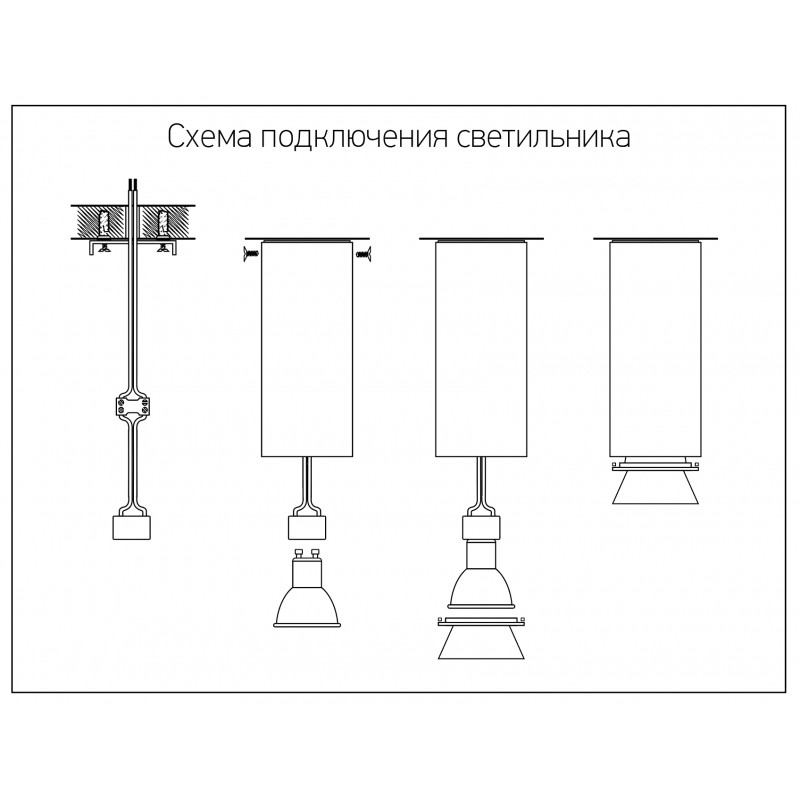 Схема подключения светильника